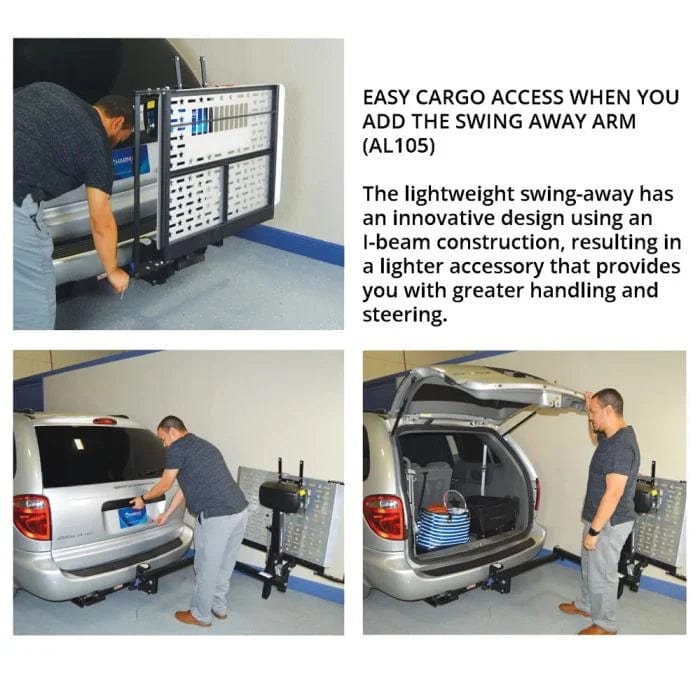 EASY CARGO ACCESS WHEN YOU ADD THE SWING AWAY ARM (AL105)

The lightweight swing-away has an innovative design using an I-beam construction, resulting in a lighter accessory that provides you with greater handling and steering.